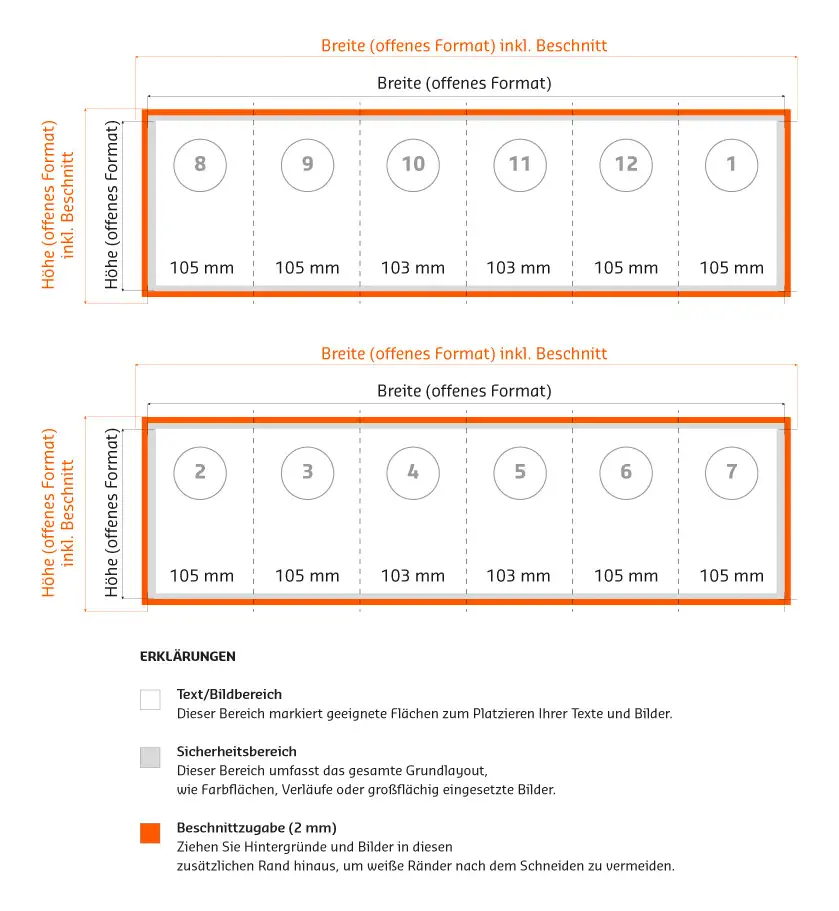 Breite (offenes Format) inkl. Beschnitt

Breite (offenes Format)

Höhe (offenes Format) inkl. Beschnitt

Höhe (offenes Format)

8 9 10 11 12 1

105 mm 105 mm 103 mm 103 mm 105 mm 105 mm

Breite (offenes Format) inkl. Beschnitt

Breite (offenes Format)

Höhe (offenes Format) inkl. Beschnitt

Höhe (offenes Format)

2 3 4 5 6 7

105 mm 105 mm 103 mm 103 mm 105 mm 105 mm

ERKLÄRUNGEN

Text/Bildbereich
Dieser Bereich markiert geeignete Flächen zum Platzieren Ihrer Texte und Bilder.

Sicherheitsbereich
Dieser Bereich umfasst das gesamte Grundlayout, wie Farbflächen, Verläufe oder großflächig eingesetzte Bilder.

Beschnittzugabe (2 mm)
Ziehen Sie Hintergründe und Bilder in diesen zusätzlichen Rand hinaus, um weiße Ränder nach dem Schneiden zu vermeiden.